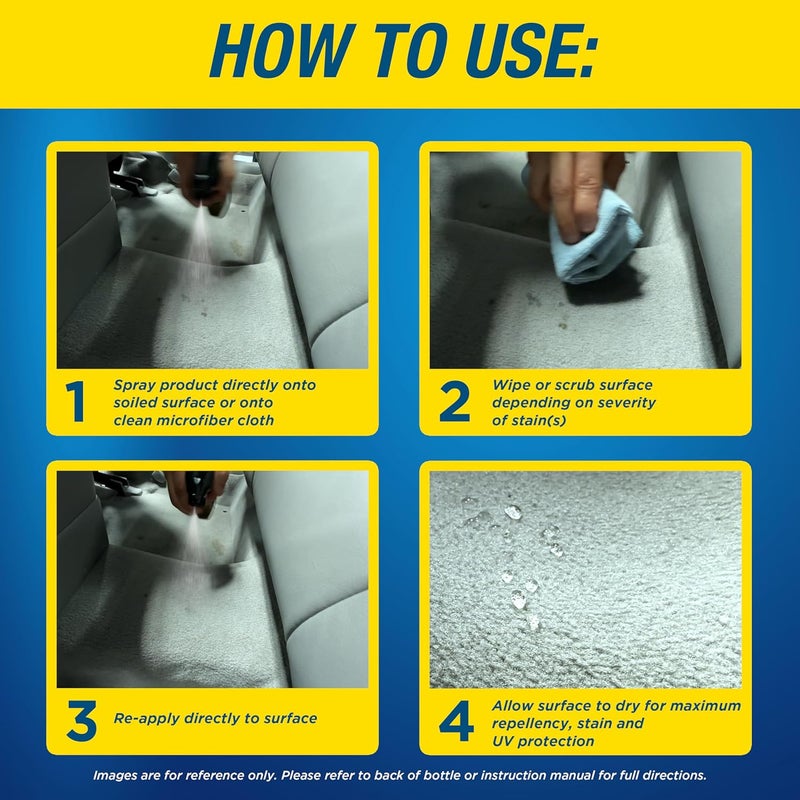 HOW TO USE:

1 Spray product directly onto soiled surface or onto clean microfiber cloth

2 Wipe or scrub surface depending on severity of stain(s)

3 Re-apply directly to surface

4 Allow surface to dry for maximum repellency, stain and UV protection

Images are for reference only. Please refer to back of bottle or instruction manual for full directions.